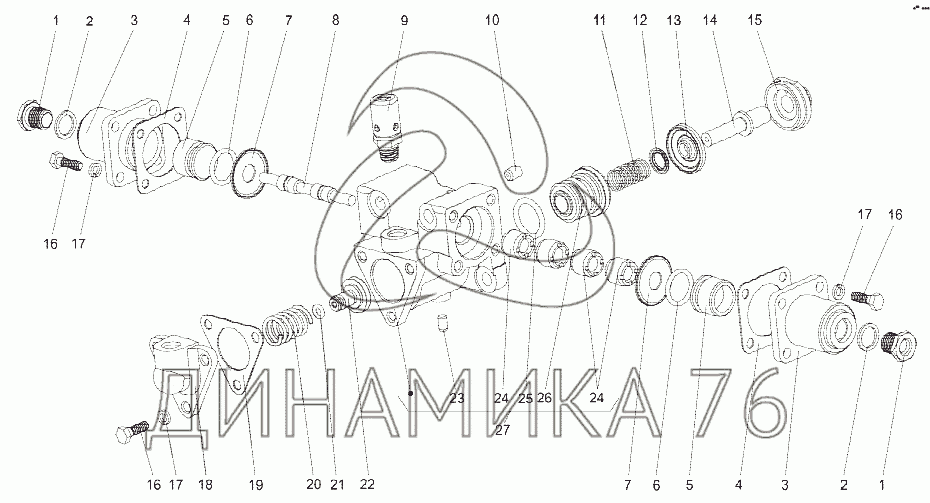 1 2 3 4 5 6 7 8 9 10 11 12 13 14 15

16 17

17 16

23 24 25 26 24

27

ДИНАМИКА 76

16 17 18 19 20 21 22 7 6 5 4 3 2 1