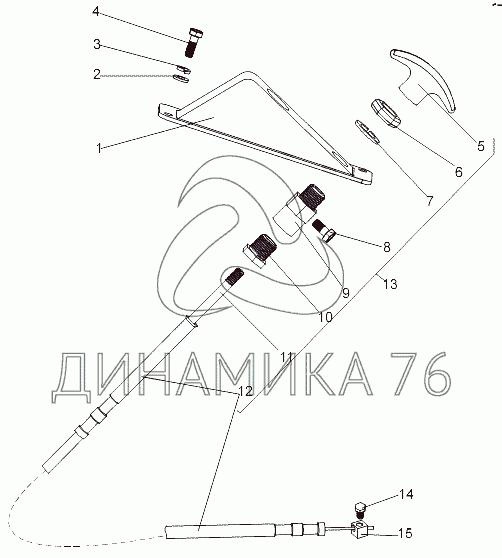 4
3
2
1
5
6
7
8
9
13
10
11
ДИНАМИКА 76
12
14
15