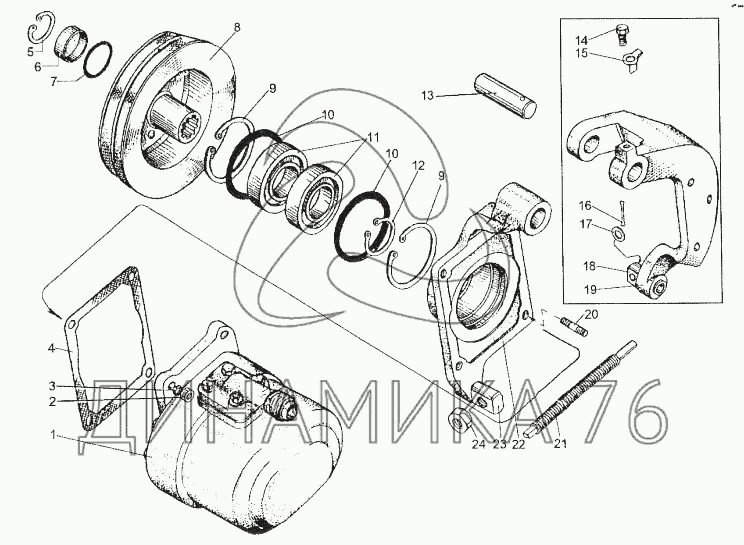 5
6
7
8
9
10
11
10
12
9
13
14
15
16
17
18
19
20
4
3
2
1
24
23
22
21
ДИНАМИКА 76