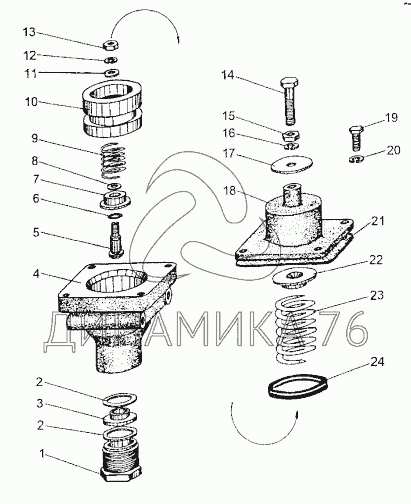 13
12
11
10
9
8
7
6
5
4
2
3
2
1
14
15
16
17
18
19
20
21
22
23
24
ДИНАМИКА 76