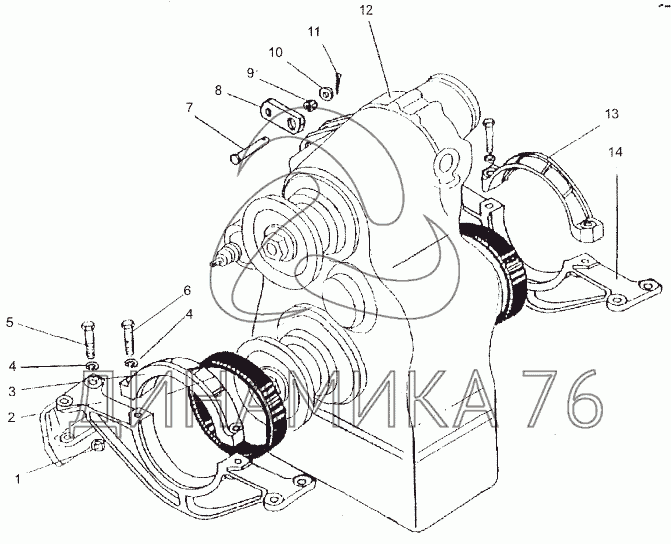 12
11
10
9
8
7
13
14
6
5
4
4
3
2
1
ДИНАМИКА 76