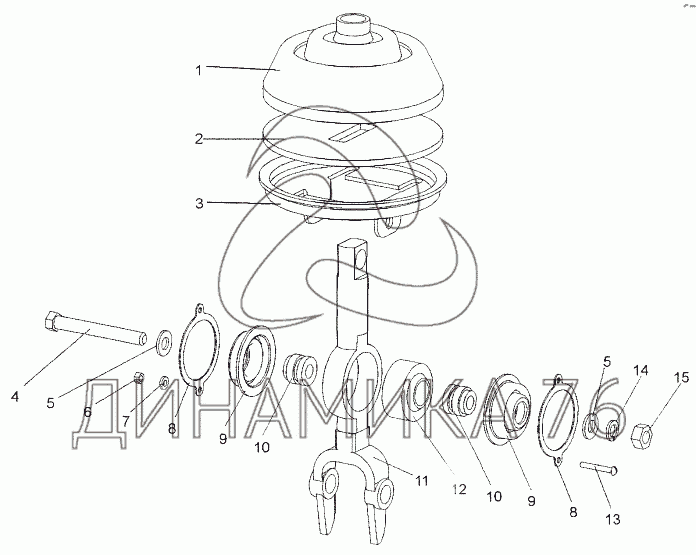 1
2
3
4
5
6
7
8
9
10
11
12
10
9
8
13
5
14
15
ДИНАМИКА76