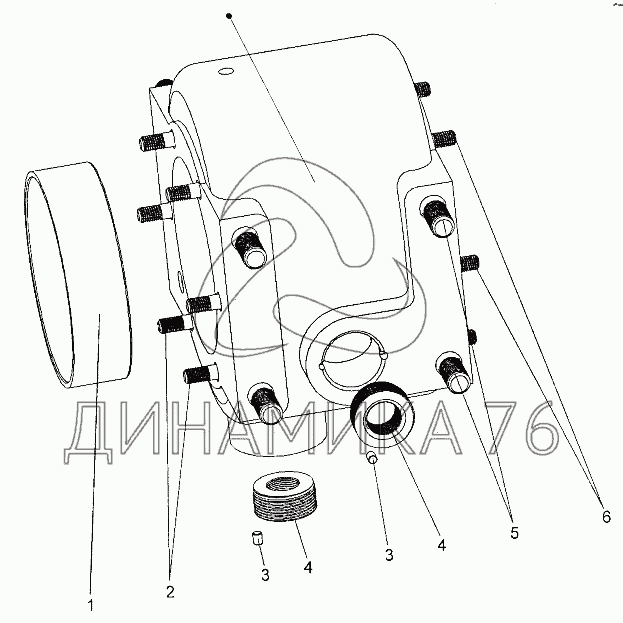 ДИНАМИКА 76

1
2
3
4
3
4
5
6