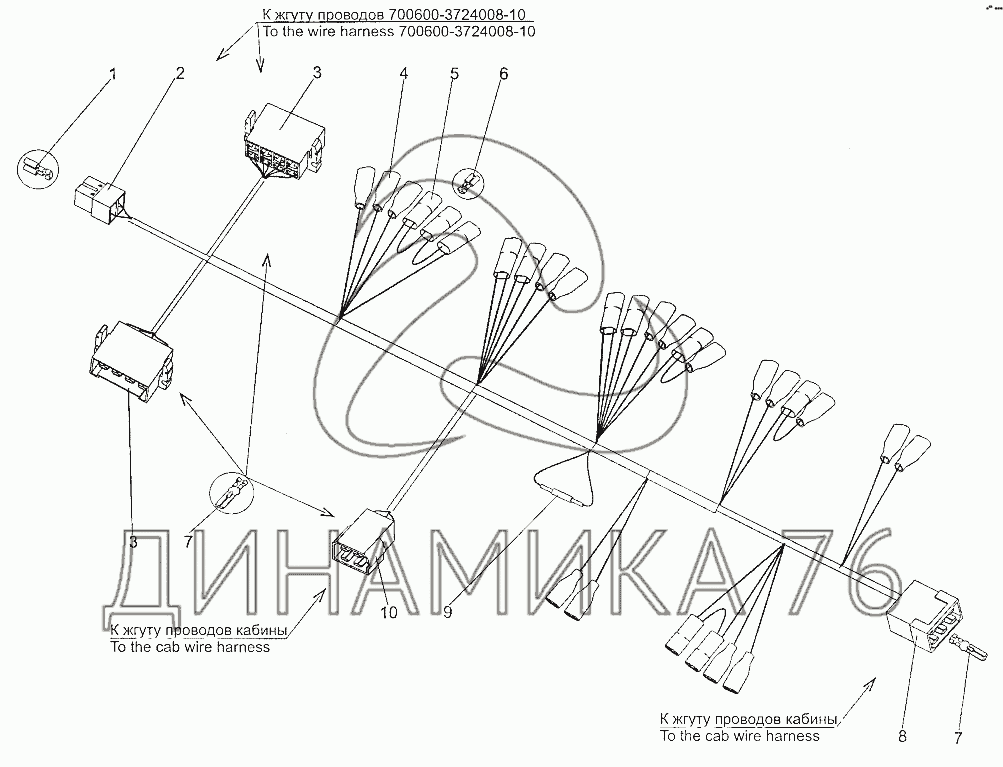 К жгуту проводов 700600-3724008-10
To the wire harness 700600-3724008-10

1
2
3
4
5
6

3
7
10
9

ДИНАМИКА76

К жгуту проводов кабины
To the cab wire harness

К жгуту проводов кабины
To the cab wire harness

8
7