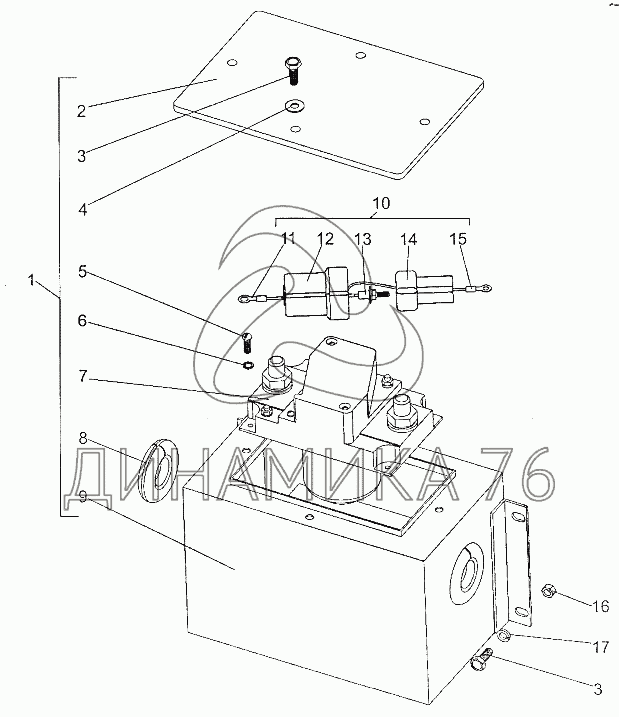 2
3
4
10
11
12
13
14
15
1
5
6
7
8
9
ДИНАМИКА 76
16
17
3