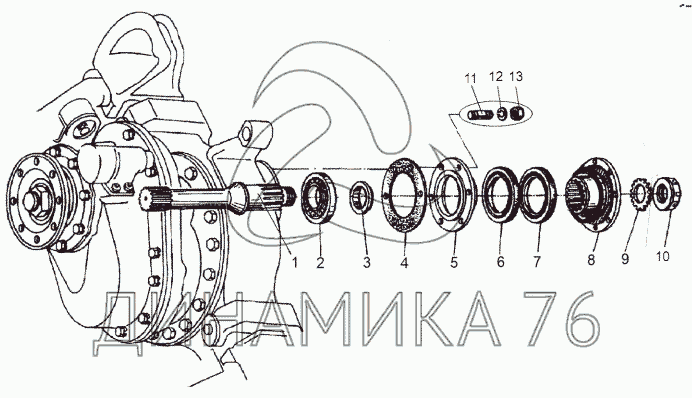 11 12 13

1 2 3 4 5 6 7 8 9 10

ДИНАМИКА 76