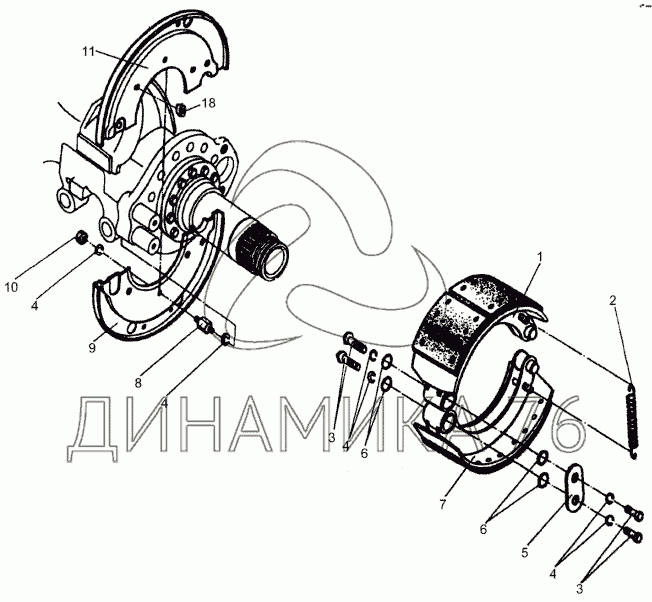 11
18
10
4
9
8
4
1
2
3
4
6
ДИНАМИКА 76
7
6
5
4
3