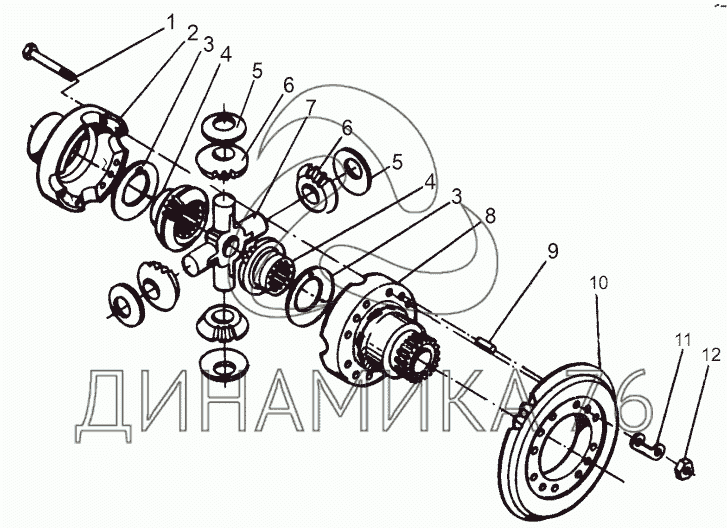 1
2
3
4
5
6
7
6
5
4
3
8
9
10
11
12
ДИНАМИКА 76