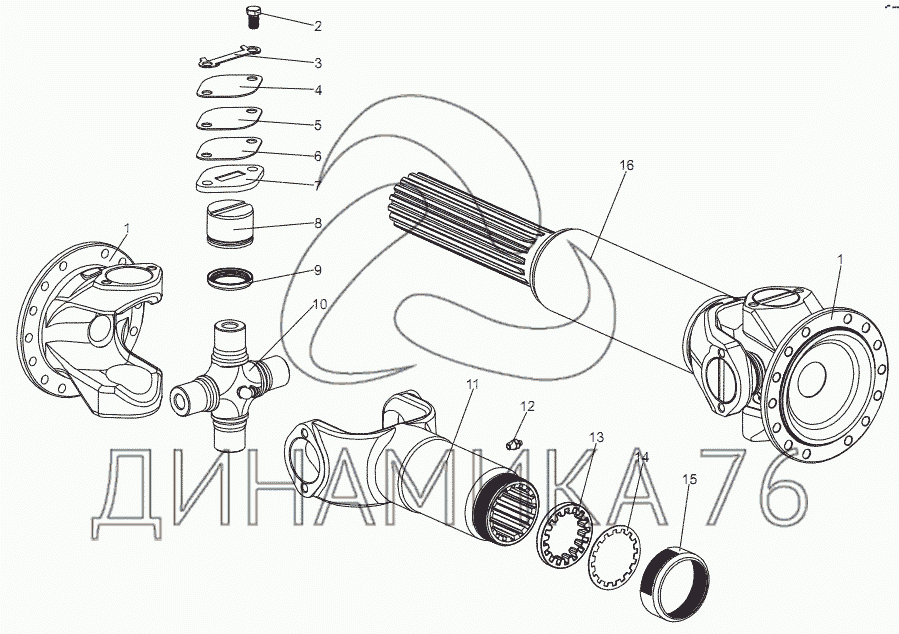 2
3
4
5
6
7
8
9
10
1
16
1
11
12
13
14
15
ДИНАМИКА 76