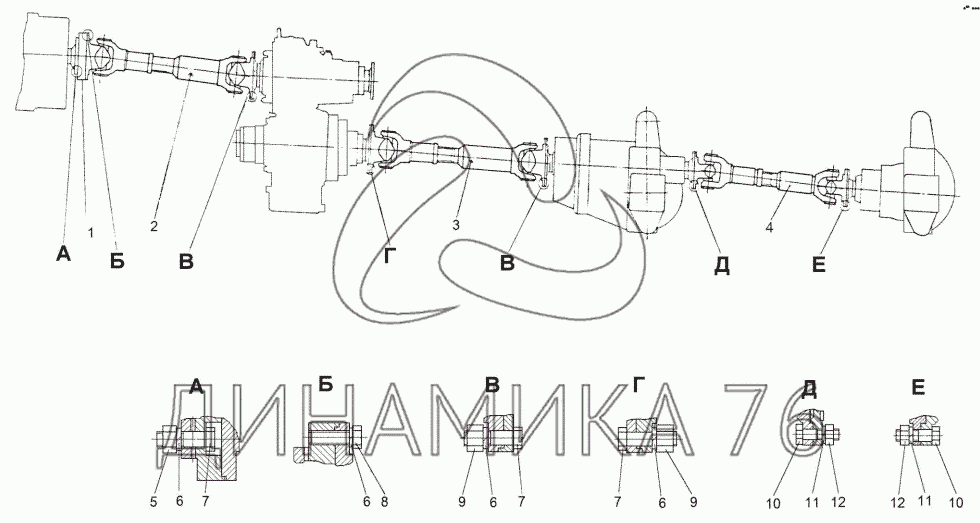 А 1 Б 2 В Г 3 В Д 4 Е

А Б В Г Д Е

ДИНАМИКА 76

5 6 7 6 8 9 6 7 7 6 9 10 11 12 12 11 10