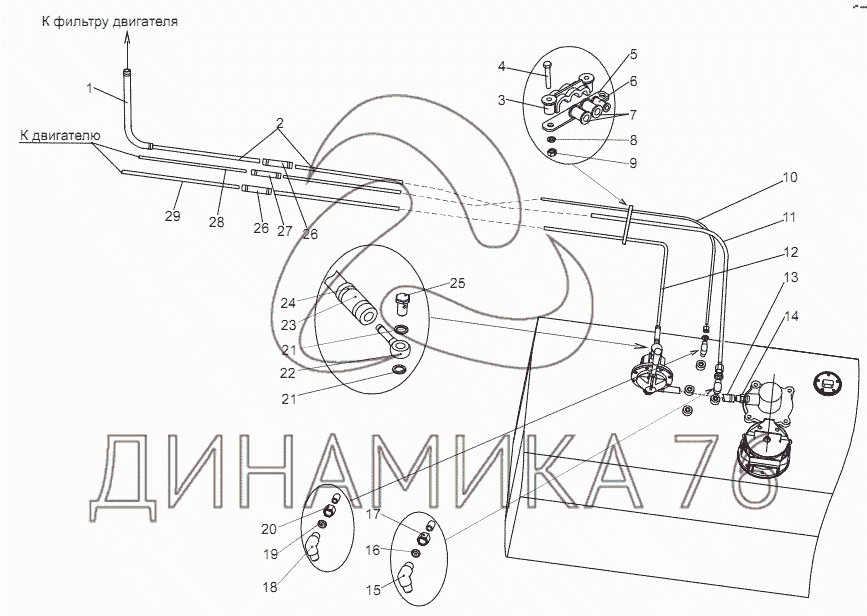 К фильтру двигателя
1
К двигателю
2
29
28
26
27
26
4
5
6
3
7
8
9
10
11
12
13
14
25
24
23
21
22
21
ДИНАМИКА 76
20
19
18
17
16
15