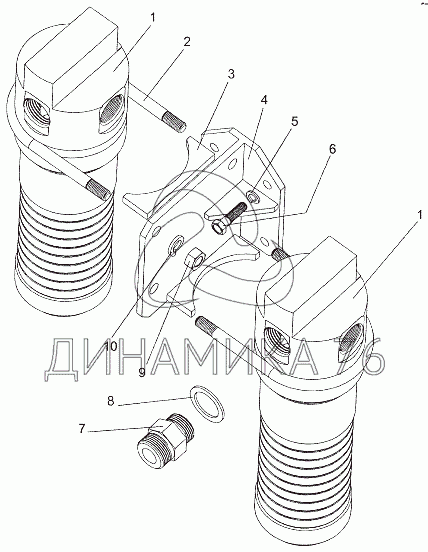 1
2
3
4
5
6
1
10
9
8
7
ДИНАМИКА 76