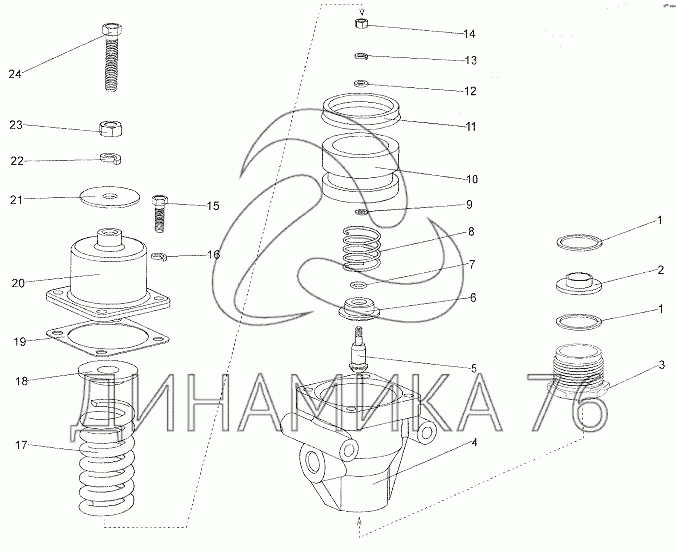 24
23
22
21
15
16
20
19
18
17
14
13
12
11
10
9
8
7
6
5
4
1
2
1
3
ДИНАМИКА 76