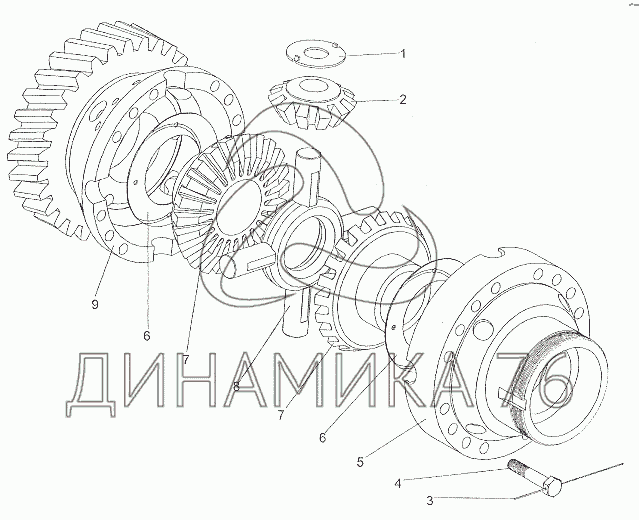 1
2
9
6
7
8
7
6
5
4
3
ДИНАМИКА 76