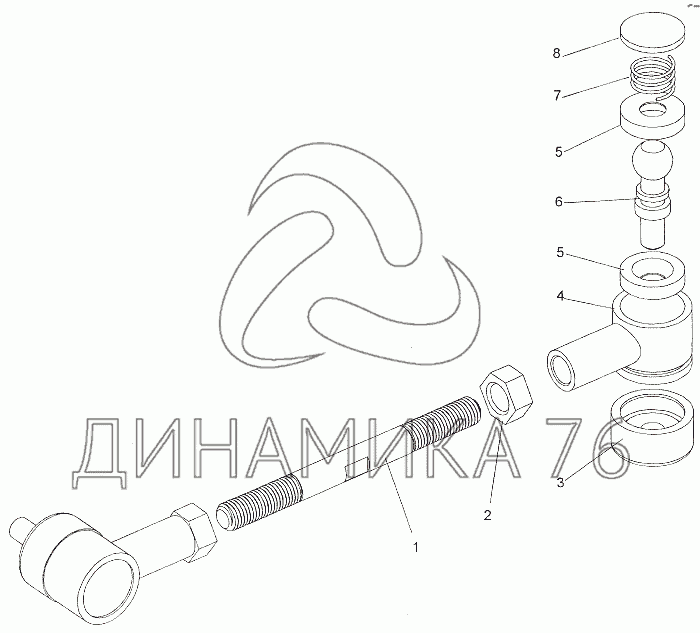 8
7
5
6
5
4
ДИНАМИКА 76
3
2
1