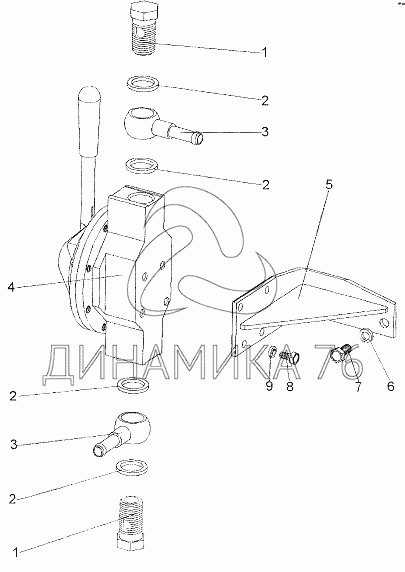 1
2
3
2
5
4
ДИНАМИКА 76
9
8
7
6
2
3
2
1