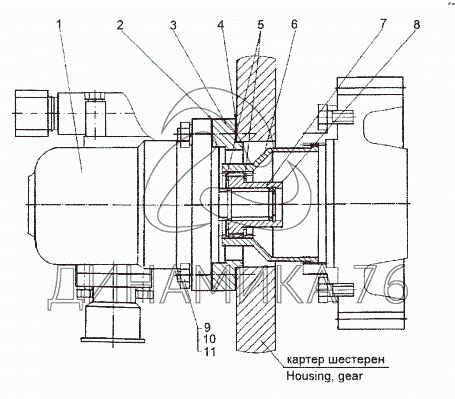 1
2
3
4
5
6
7
8
ДИНАМИКА-76
9
10
11
картер шестерен
Housing, gear