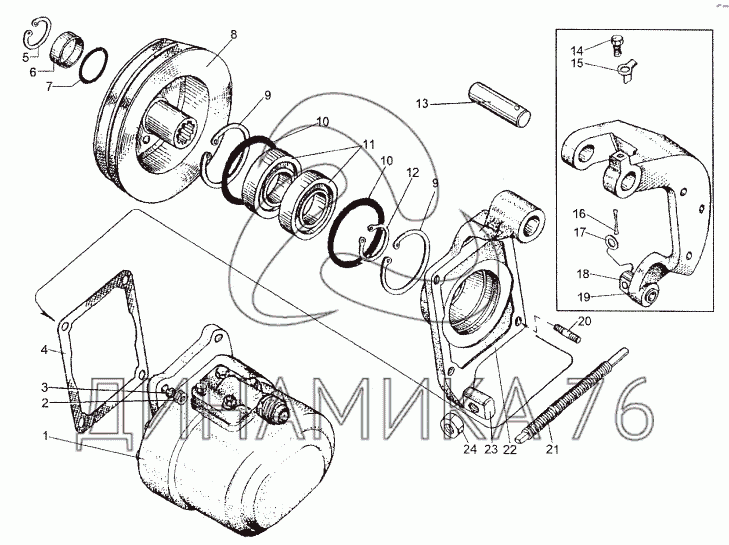 5
6
7
8
9
10
11
10
12
9
13
14
15
16
17
18
19
20
4
3
2
1
24
23
22
21
ДИНАМИКА 76