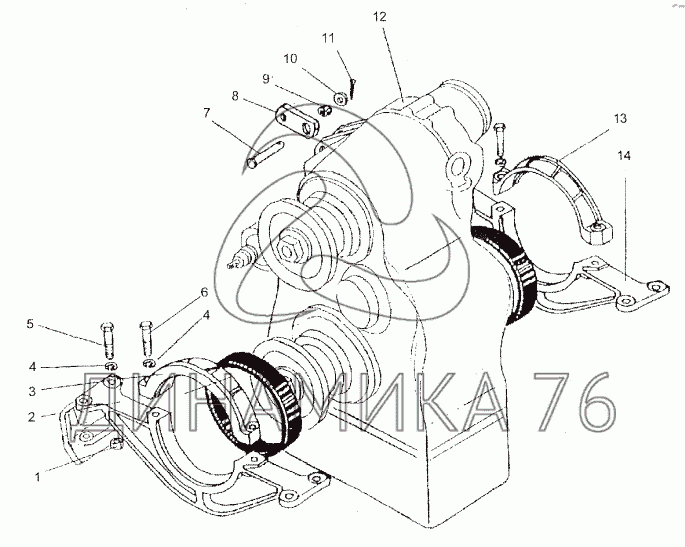 12
11
10
9
8
7
13
14
6
5
4
4
3
2
1
ДИНАМИКА 76