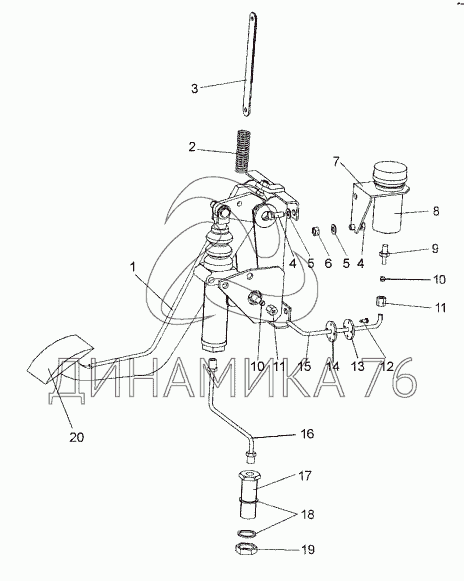 3
2
7
8
4
5
6
5
4
9
10
11
1
10
11
15
14
13
12
ДИНАМИКА 76
20
16
17
18
19