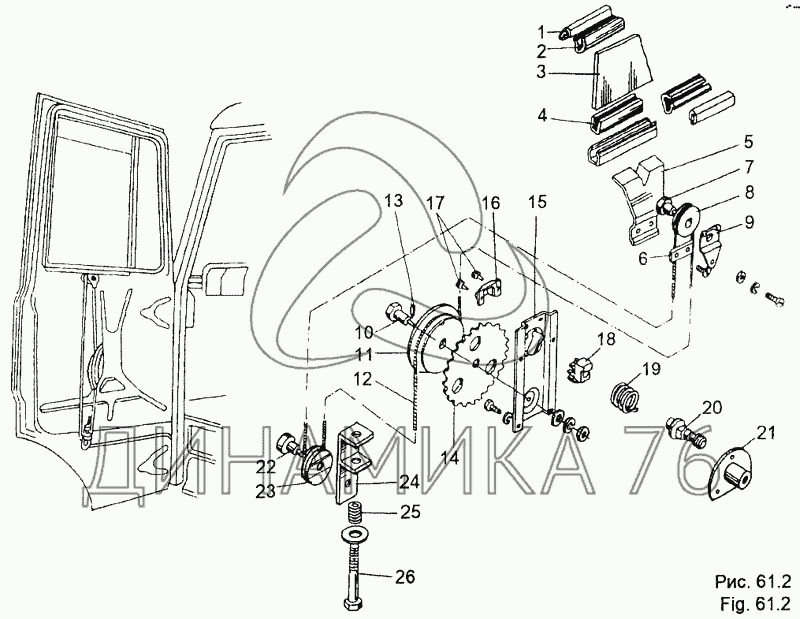 1
2
3
4
5
7
8
9
6
13
17
16
15
10
11
12
14
18
19
20
21
22
23
24
25
26
ДИНАМИКА 76
Рис. 61.2
Fig. 61.2