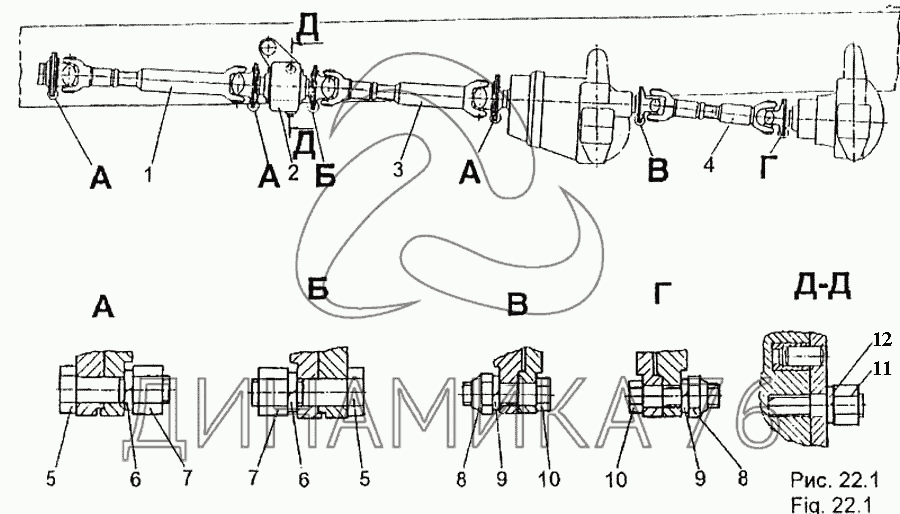 Д
Д
А
1
А
2
Б
3
А
В
4
Г
А
Б
В
Г
Д-Д
12
11
5
6
7
7
6
5
8
9
10
10
9
8
ДИНАМИКА 76
Рис. 22.1
Fig. 22.1