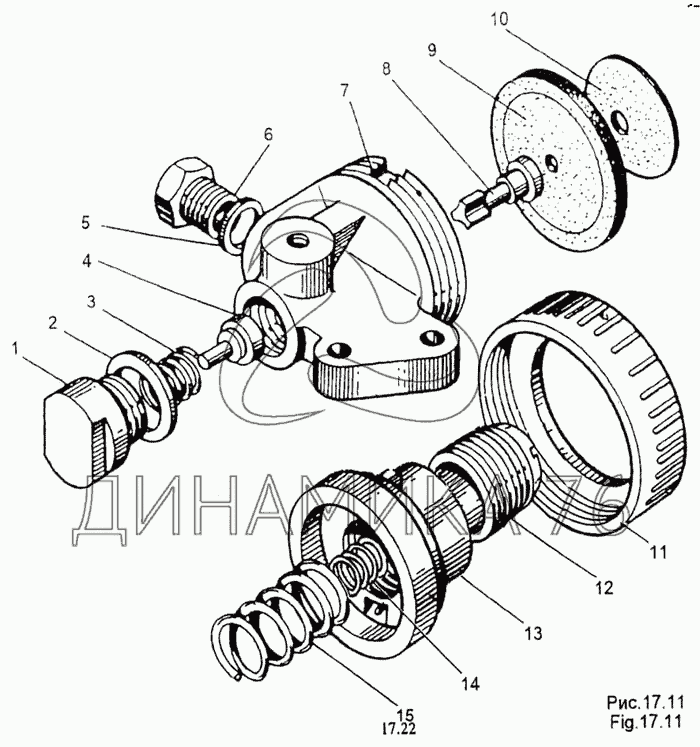 10
9
8
7
6
5
4
3
2
1
ДИНАМИКА 76
11
12
13
14
15
17.22
Рис.17.11
Fig.17.11