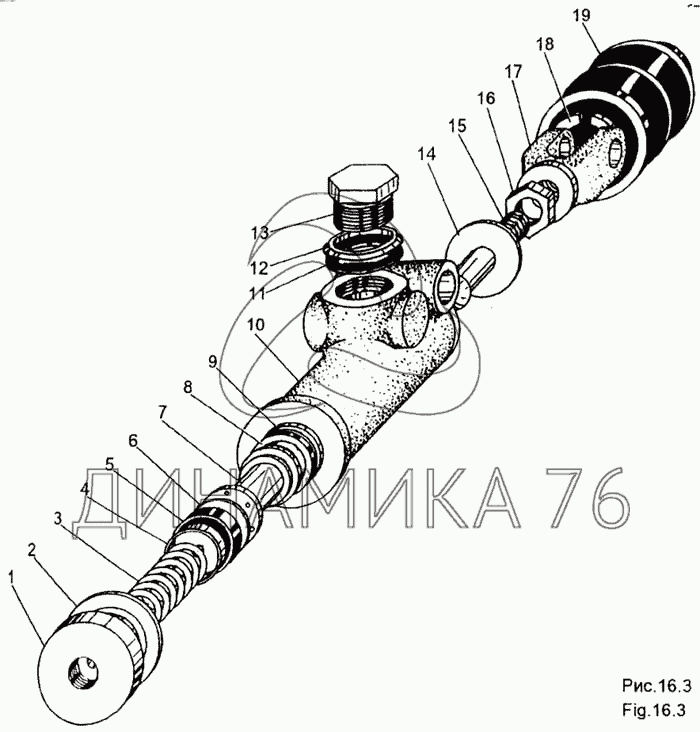 19
18
17
16
15
14
13
12
11
10
9
8
7
6
5
4
3
2
1

ДИНАМИКА 76

Рис.16.3
Fig.16.3