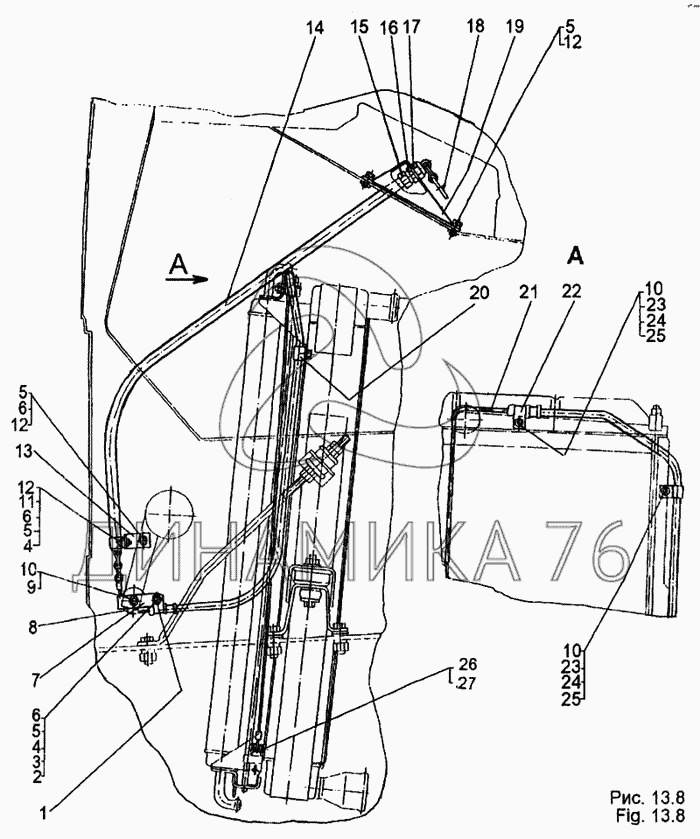 14
15
16
17
18
19
5
12
A
A
20
21
22
10
23
24
25
5
6
12
13
12
11
6
5
4
10
9
8
7
6
5
4
3
2
1
26
27
10
23
24
25
ДИНАМИКА 76
Рис. 13.8
Fig. 13.8