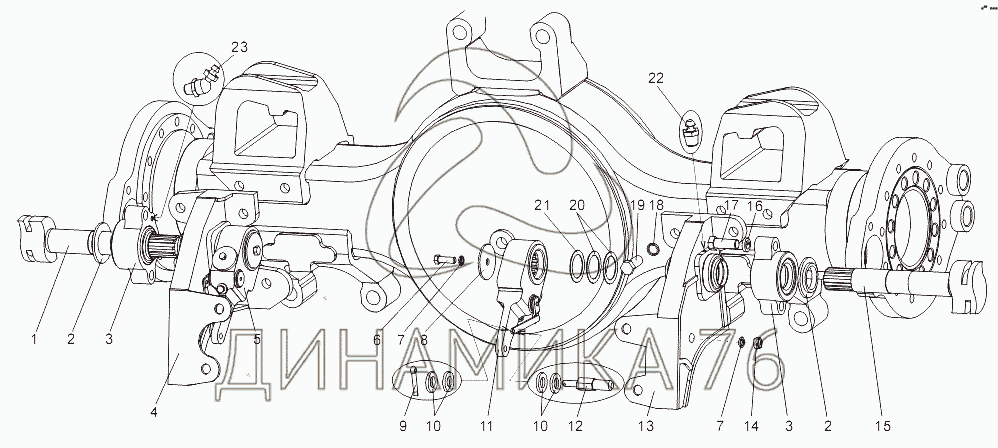 23
22
21
20
19
18
17
16
1
2
3
5
6
7
8
4
9
10
11
10
12
13
7
14
3
2
15
ДИНАМИКА76