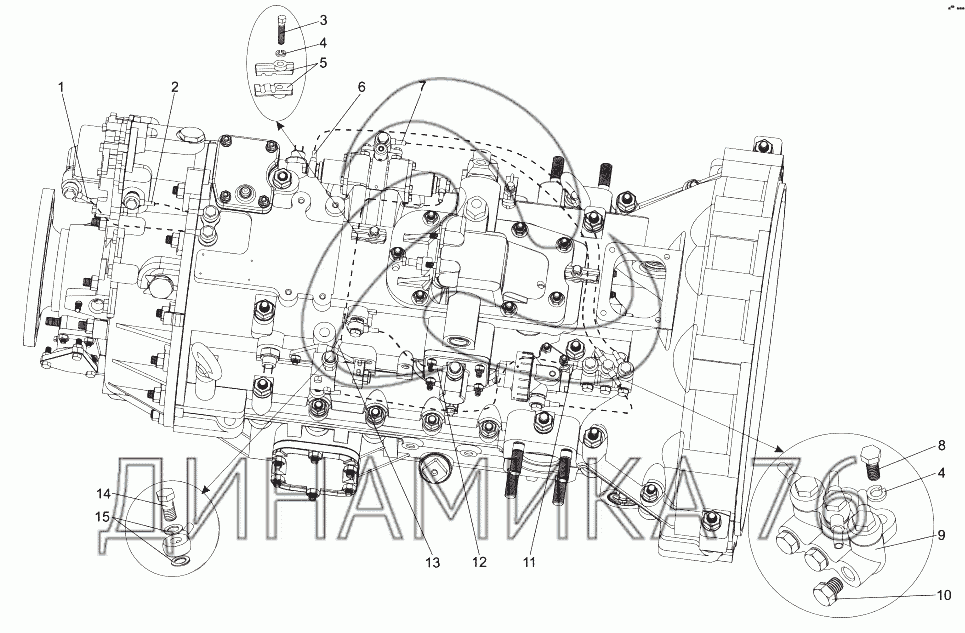 3
4
5
1
2
6
7
8
4
9
10
14
15
13
12
11
ДИНАМИКА 76