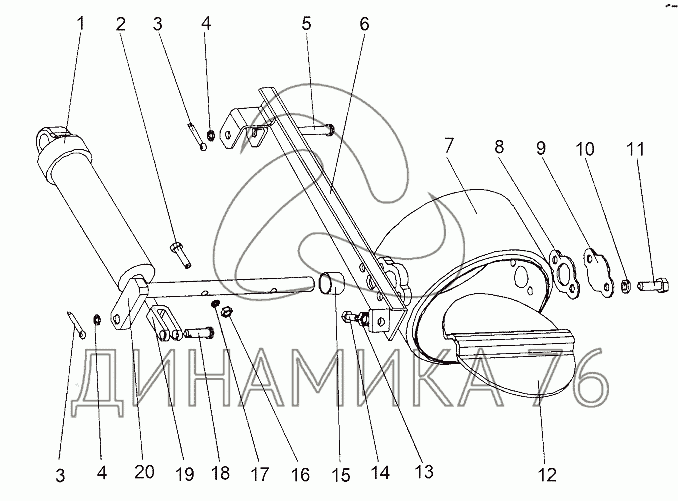 1 2 3 4 5 6

7 8 9 10 11

ДИНАМИКА 76

3 4 20 19 18 17 16 15 14 13 12