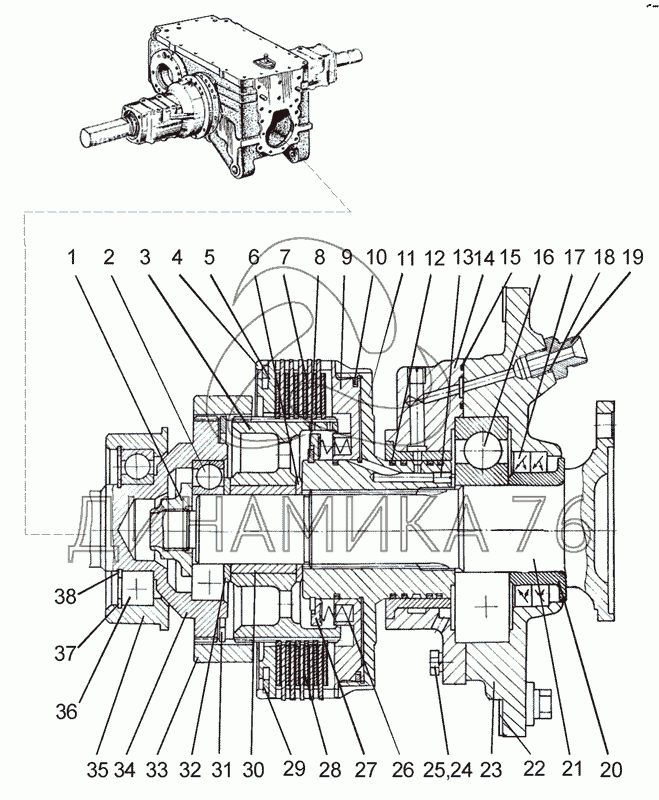 1 2 3 4 5 6 7 8 9 10 11 12 13 14 15 16 17 18 19

ДИНАМИКА 76

38
37
36

35 34 33 32 31 30 29 28 27 26 25,24 23 22 21 20