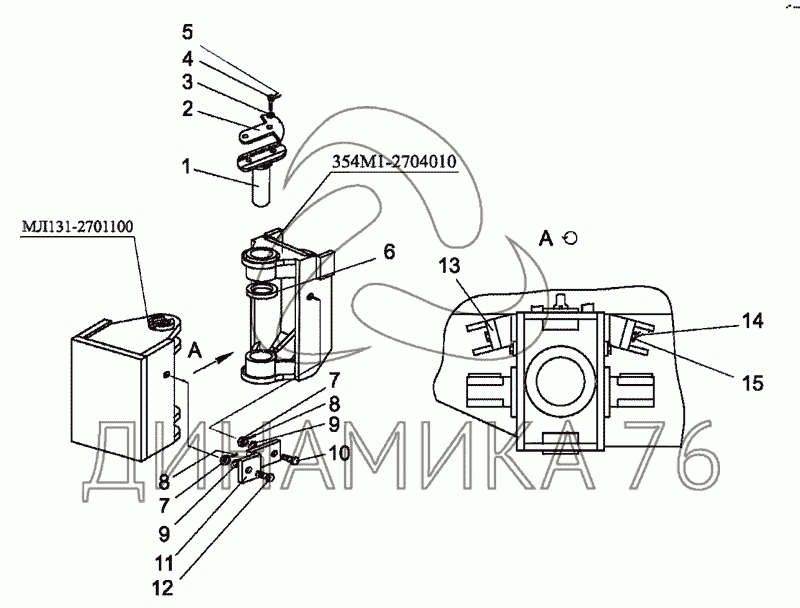 5
4
3
2
1
354МI-2704010
МЛ131-2701100
6
А
А
13
14
15
7
8
9
10
8
7
9
11
12
ДИНАМИКА 76