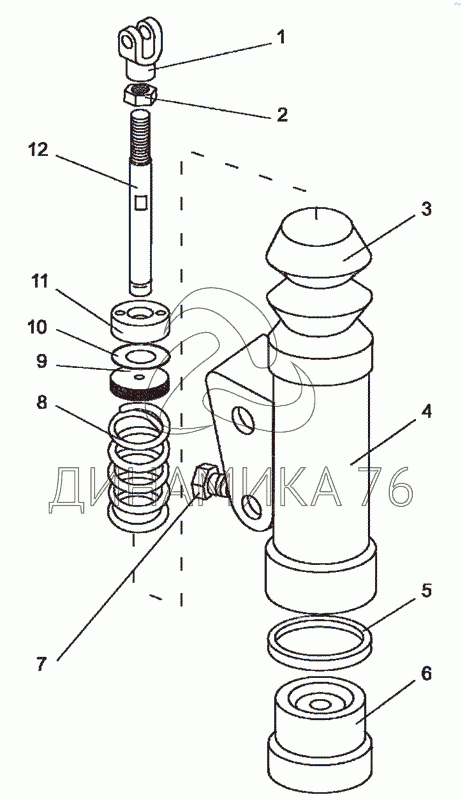 1
2
12
3
11
10
9
8
4
ДИНАМИКА 76
5
7
6