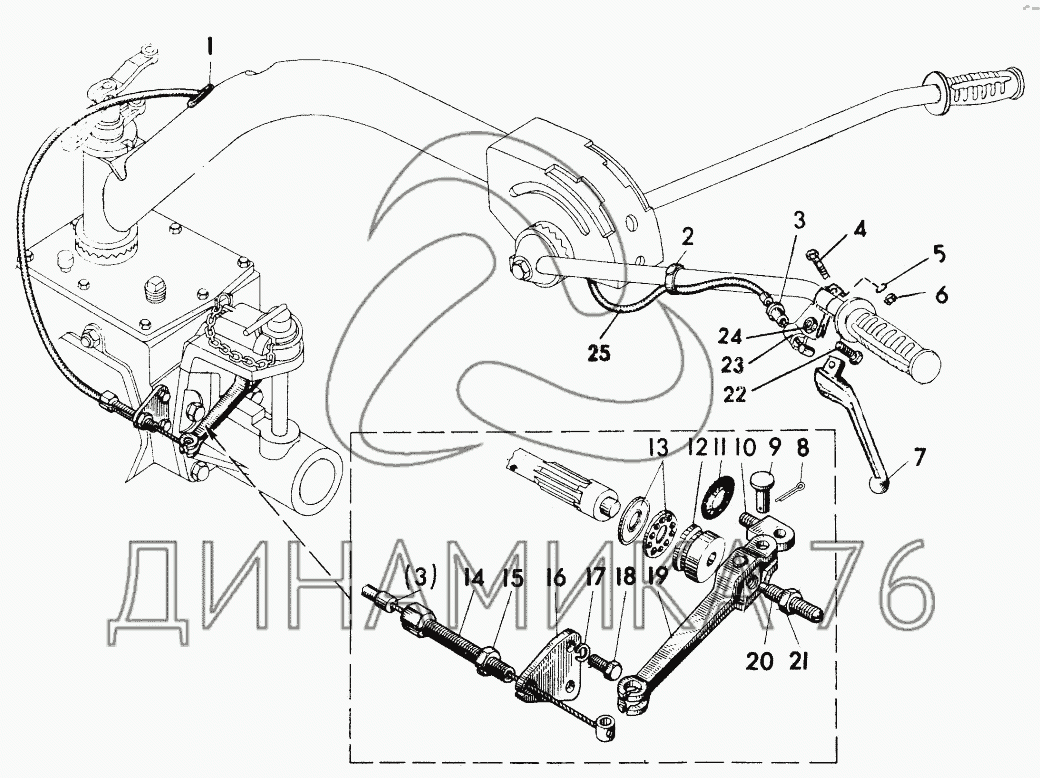 1
2
3
4
5
6
25
24
23
22
7
13
12
11
10
9
8
(3)
14
15
16
17
18
19
20
21
ДИНАМИКА 76