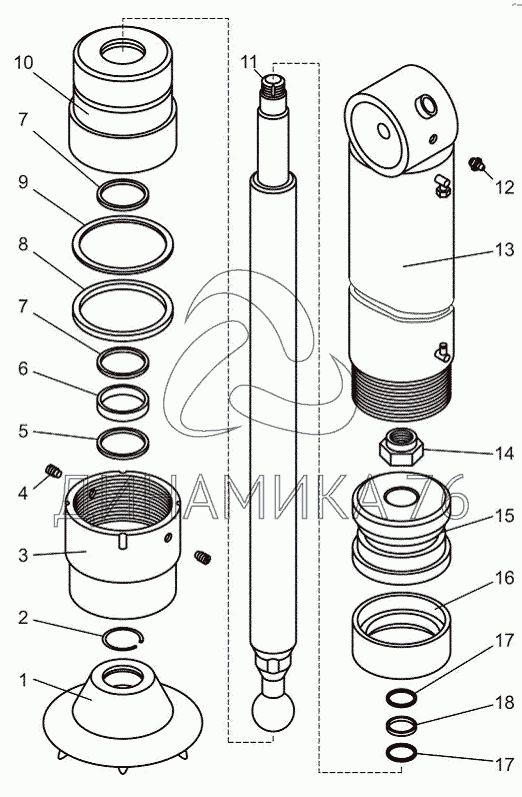 10
7
9
8
7
6
5
4
3
2
1
11
12
13
14
15
16
17
18
17
ДИНАМИКА 76