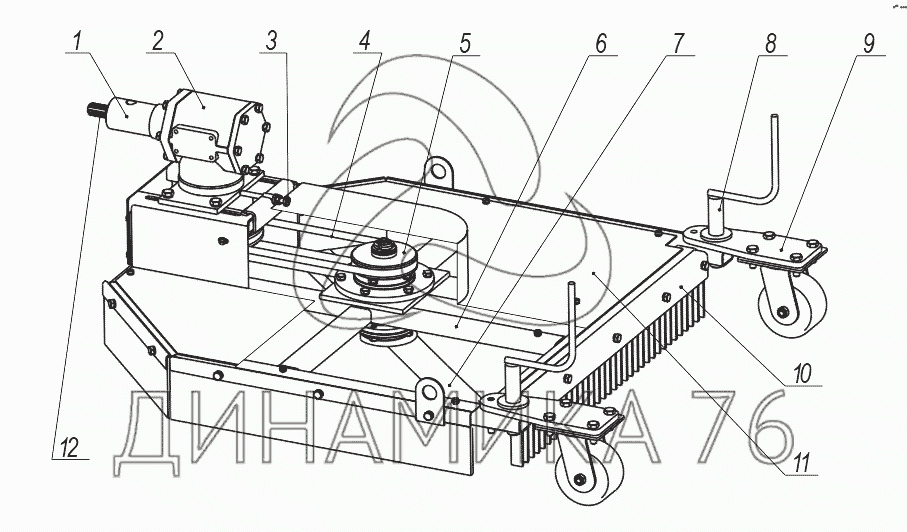 1
2
3
4
5
6
7
8
9
10
11
12

ДИНАМИКА 76