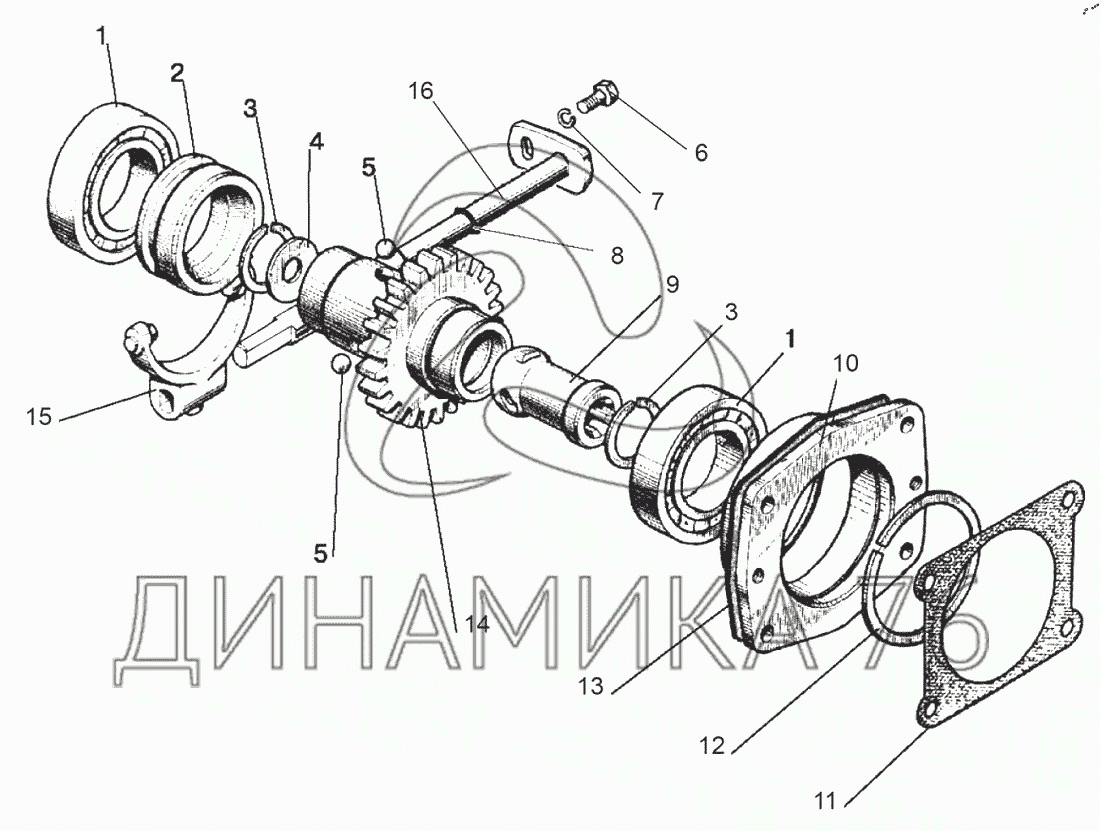 1
2
3
4
5
16
6
7
8
9
3
1
10
15
5
14
13
12
11
ДИНАМИКА 76