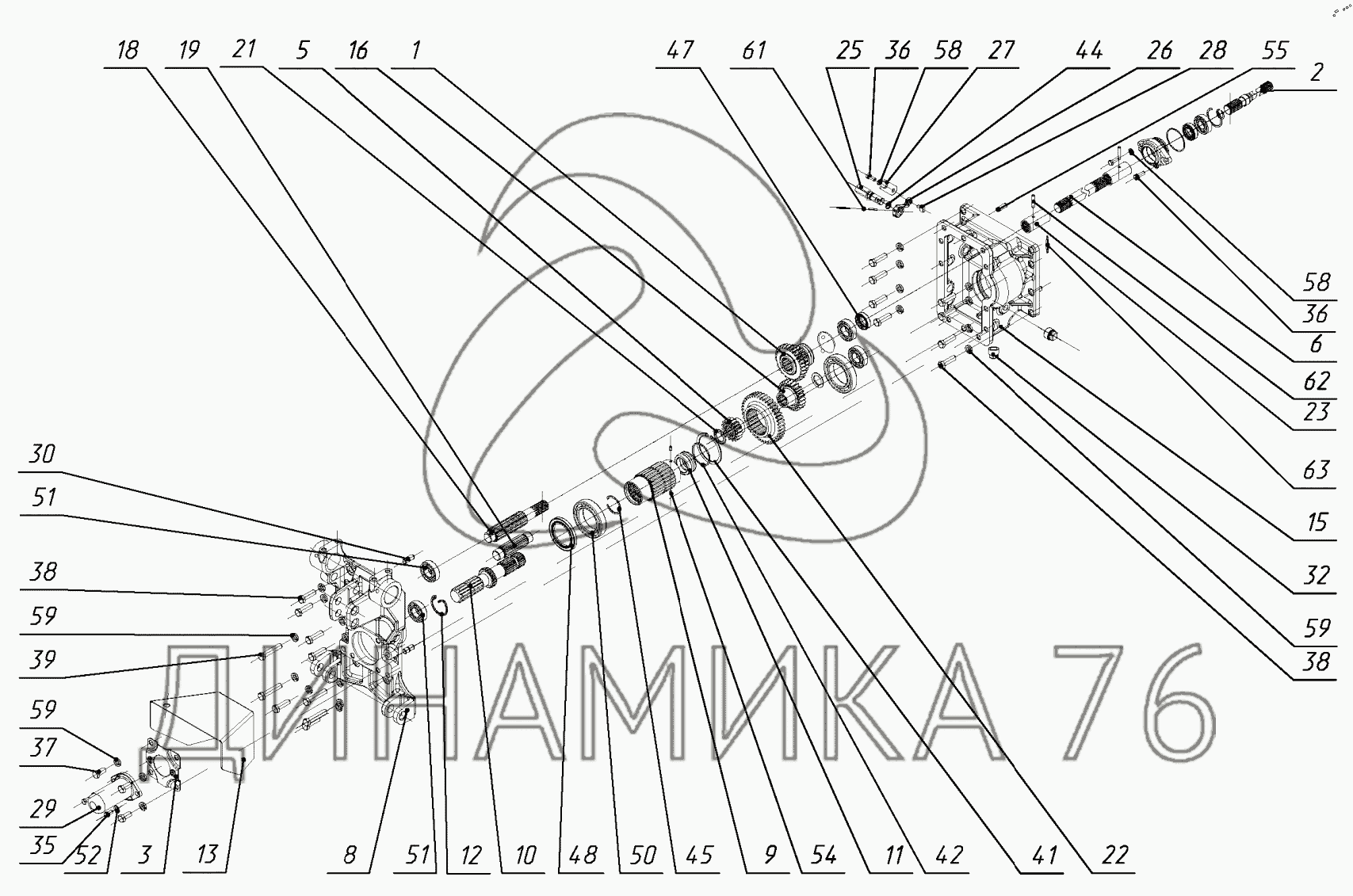 18 19 21 5 16 1 47 61 25 36 58 27 44 26 28 55 2

58
36
6
62
23
63
15
32
59
38

30
51
38
59
39
59
37
29
35

52 3 13 8 51 12 10 48 50 45 9 54 11 42 41 22

ДИНАМИКА 76