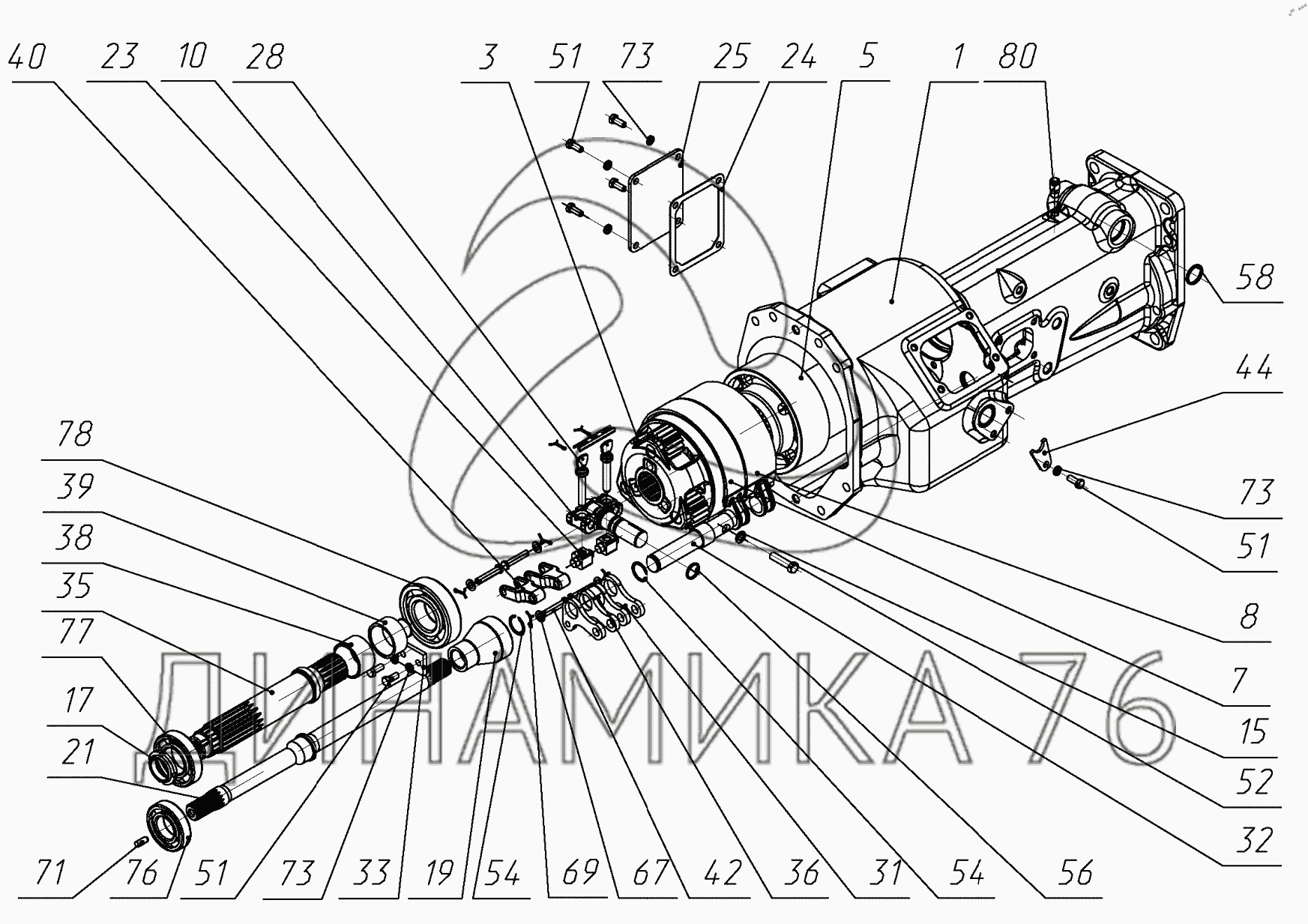 40 23 10 28 3 51 73 25 24 5 1 80

58

44

73

51

8

7

15

52

32

78

39

38

35

77

17

21

71 76 51 73 33 19 54 69 67 42 36 31 54 56

ДИНАМИКА 76