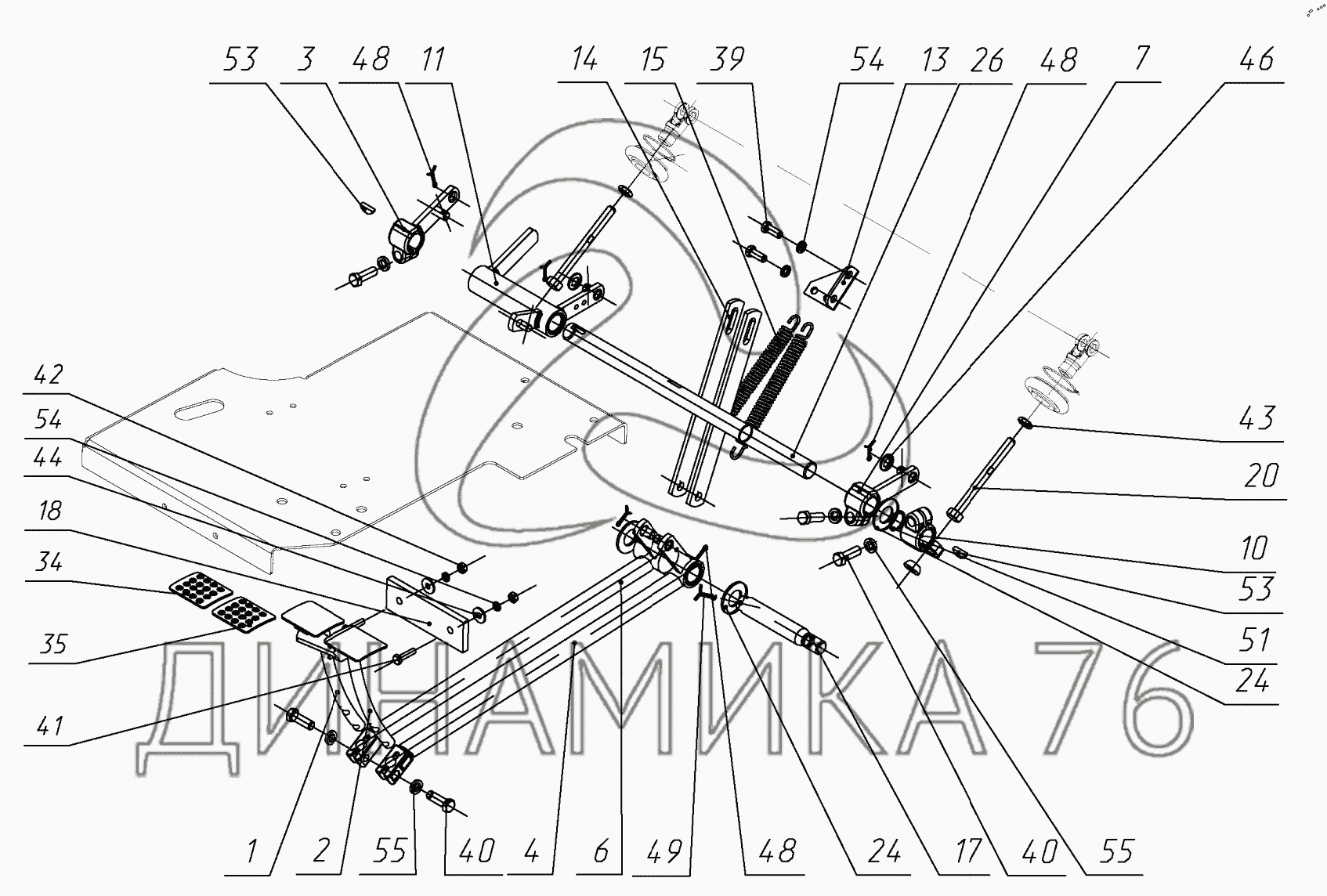 53 3 48 11 14 15 39 54 13 26 48 7 46

42
54
44
18
34
35
41

43
20
10
53
51
24

1 2 55 40 4 6 49 48 24 17 40 55

ДИНАМИКА 76