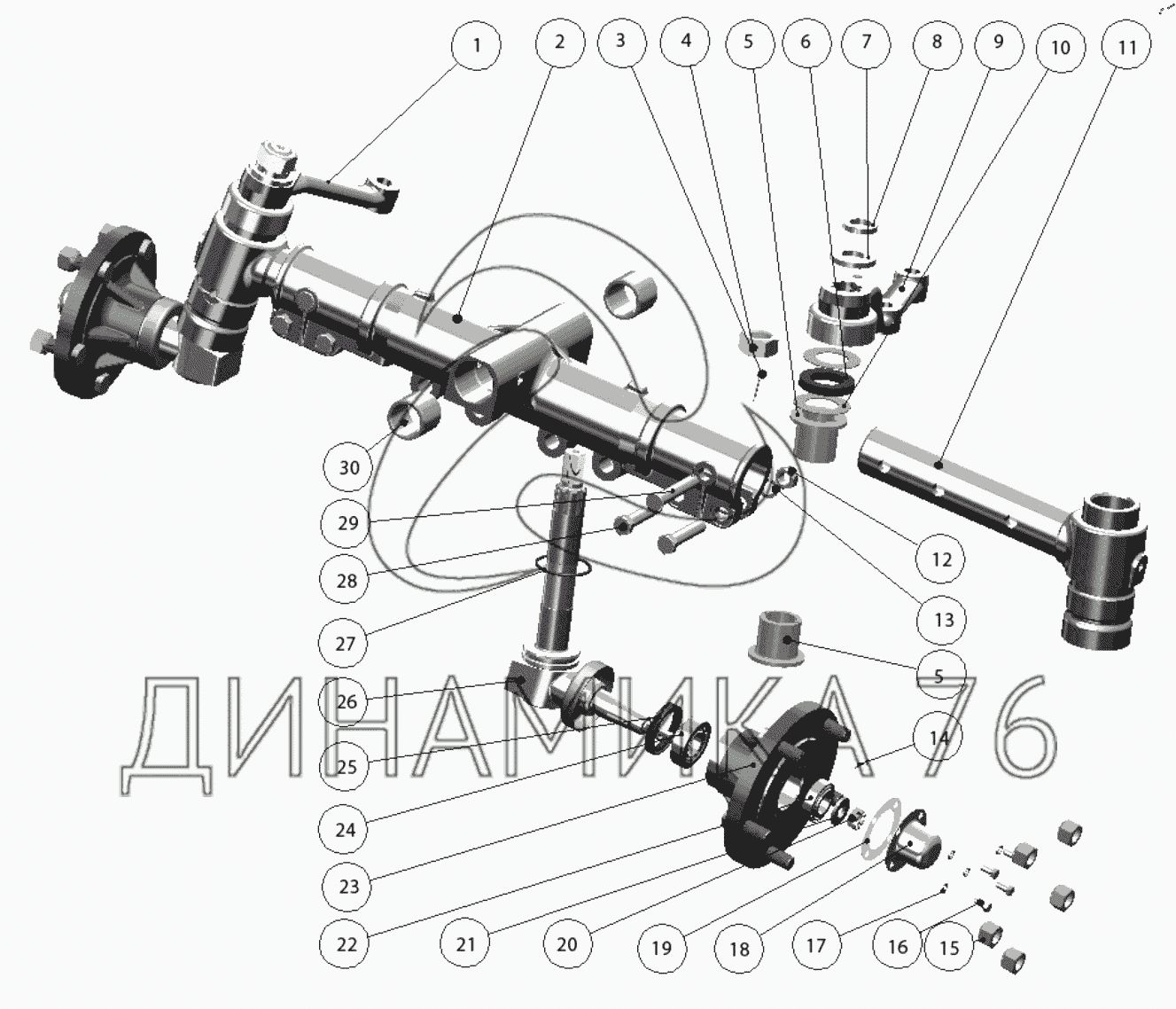 1
2
3
4
5
6
7
8
9
10
11
30
29
28
27
26
25
24
23
22
21
20
19
18
17
16
15
12
13
5
14
ДИНАМИКА 76