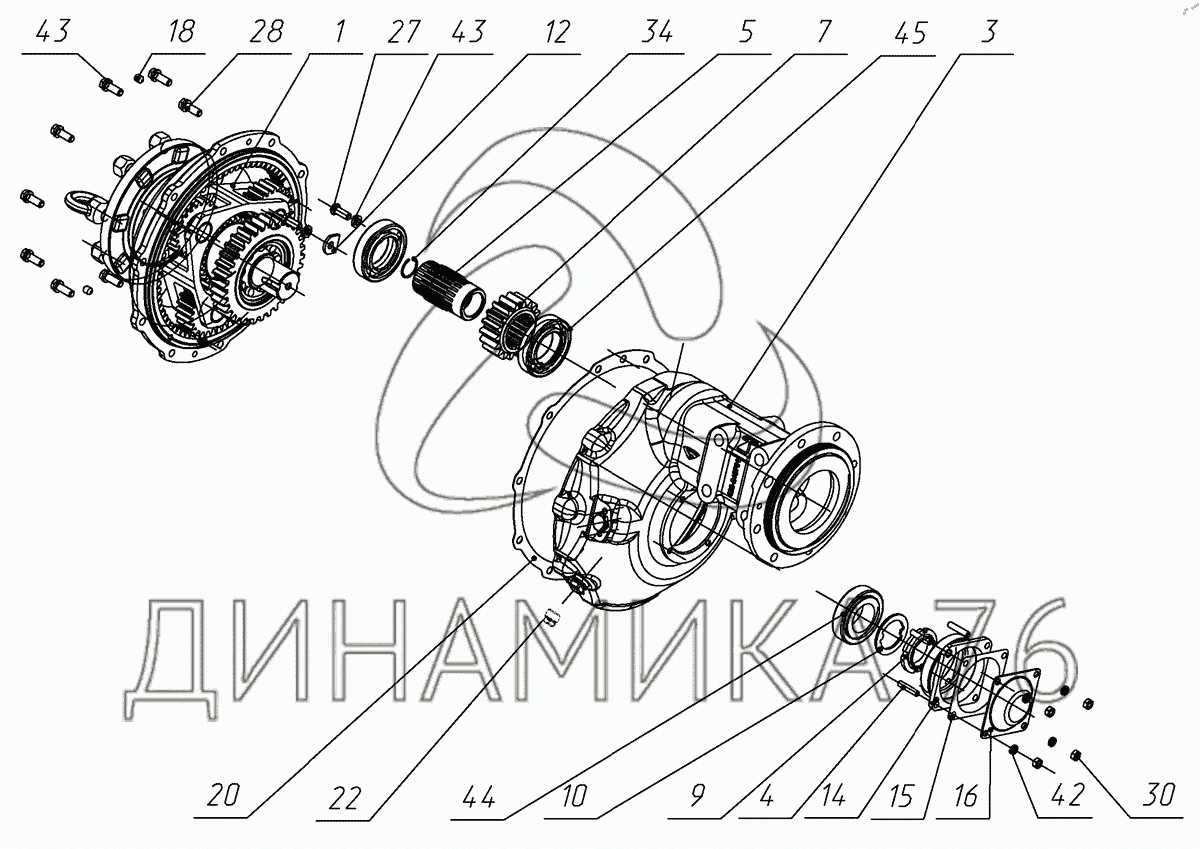 43 18 28 1 27 43 12 34 5 7 45 3

ДИНАМИКА 76

20 22 44 10 9 4 14 15 16 42 30