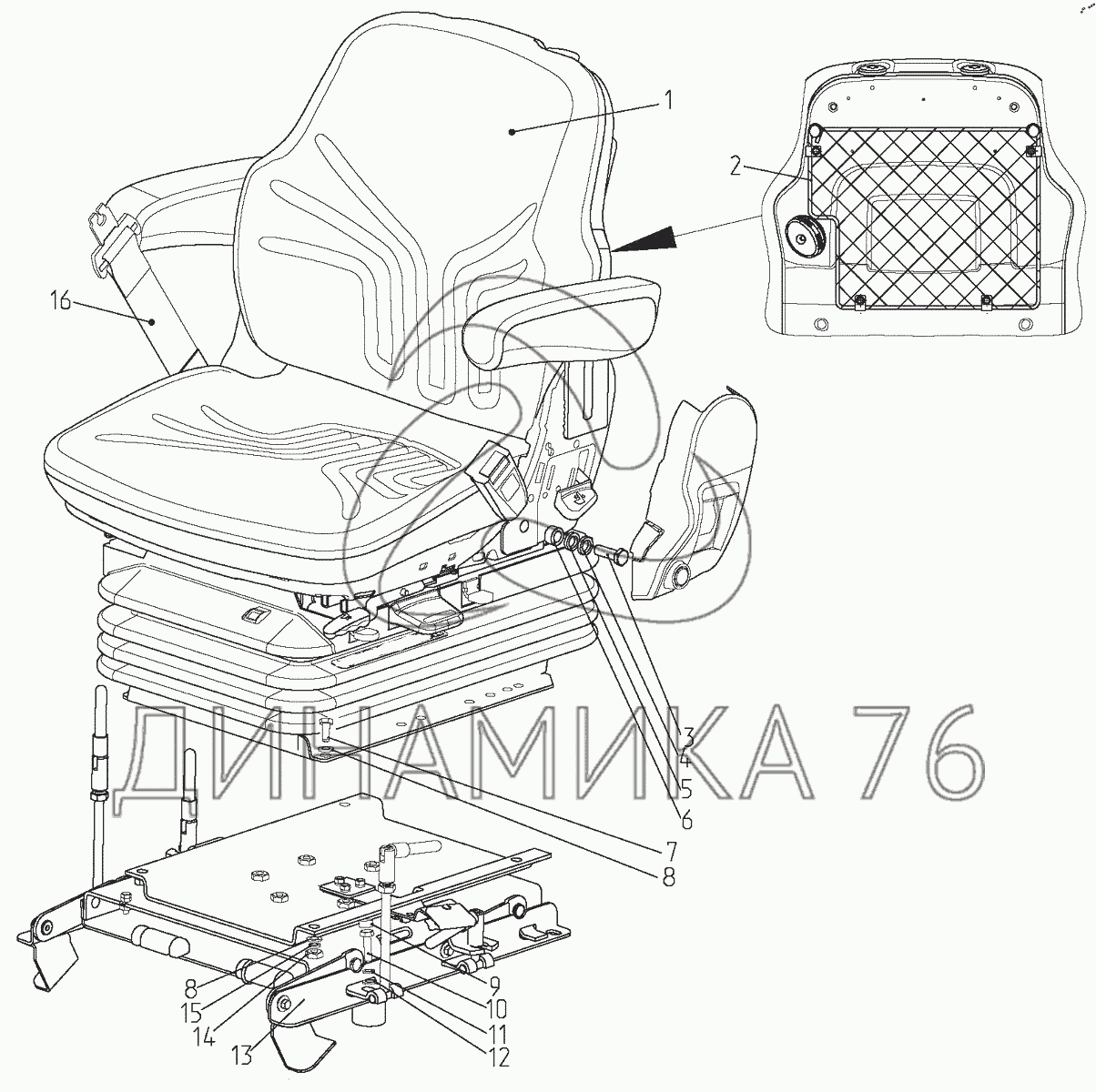 1
2
16
ДИНАМИКА 76
3
4
5
6
7
8
8
15
14
13
9
10
11
12