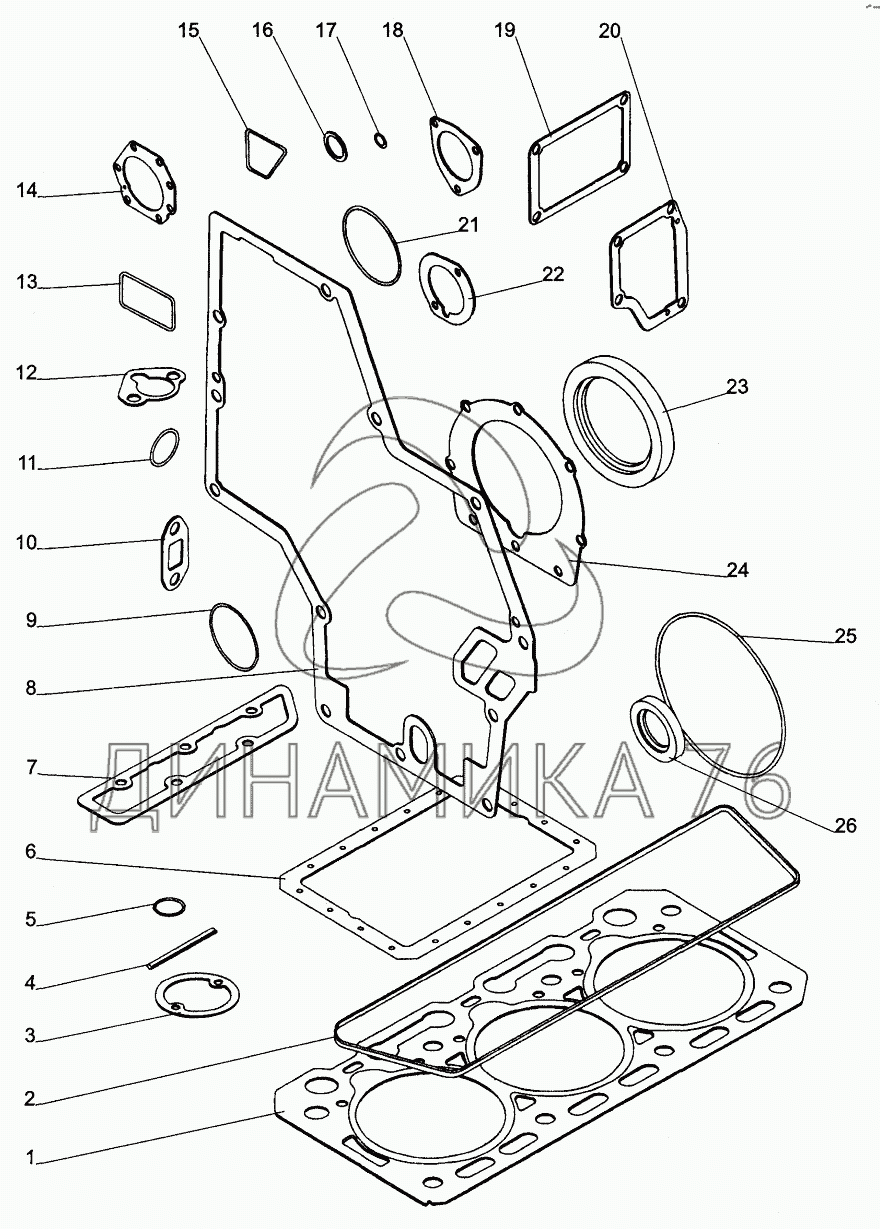 15
16
17
18
19
20
14
21
13
22
12
23
11
10
24
9
25
8
7
ДИНАМИКА 76
26
6
5
4
3
2
1