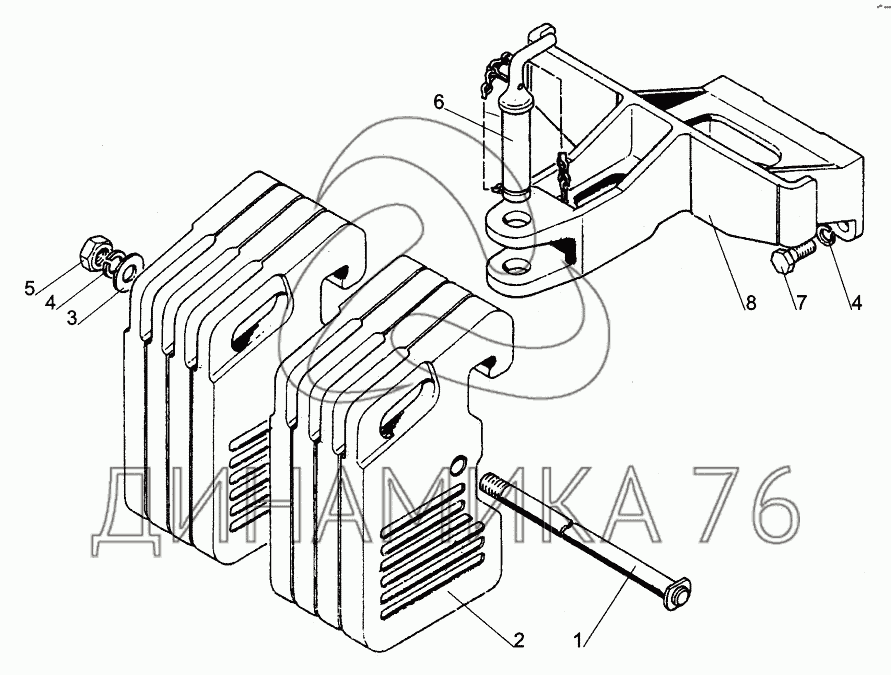 6
5
4
3
8
7
4
ДИНАМИКА 76
2
1