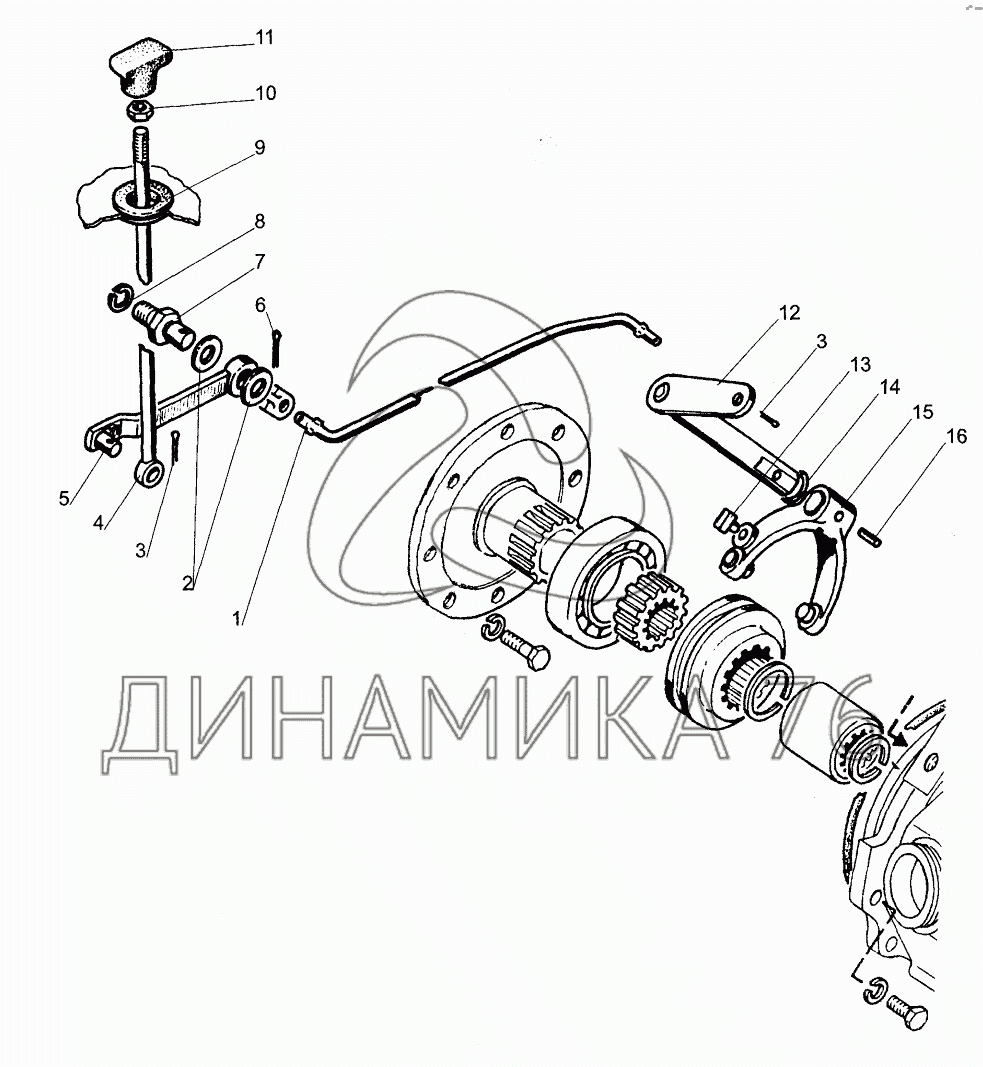 11
10
9
8
7
6
5
4
3
2
1
12
3
13
14
15
16
ДИНАМИКА 76