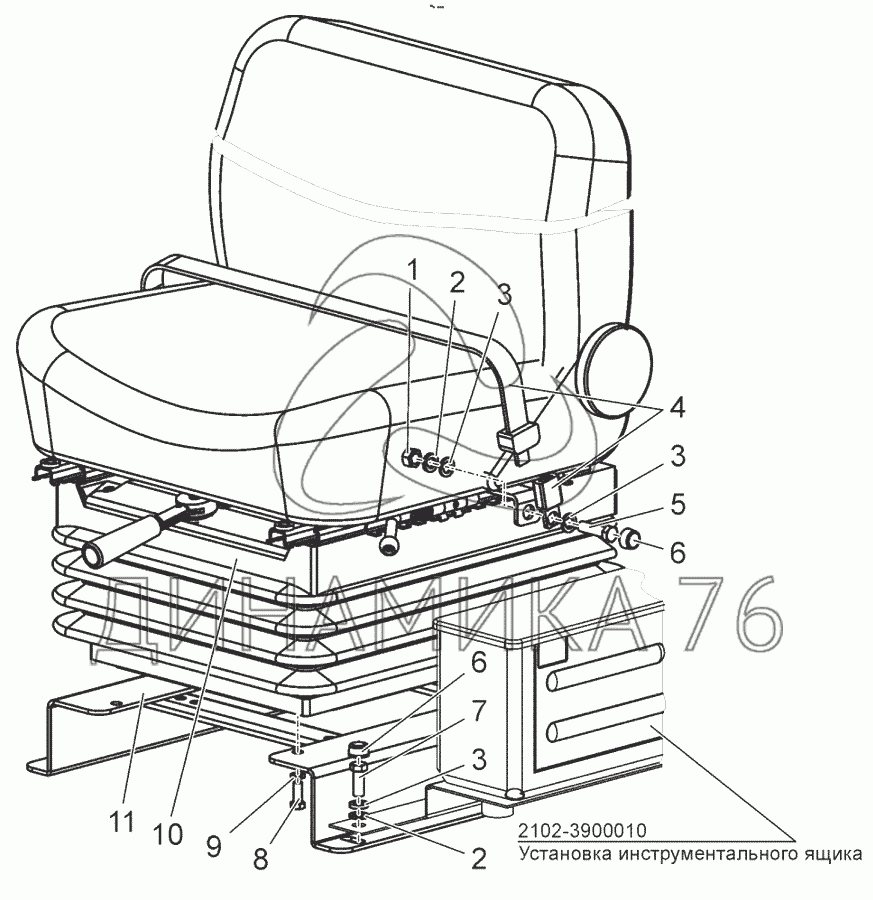 1
2
3
4
3
5
6
ДИНАМИКА 76
6
7
3
11
10
9
8
2
2102-3900010
Установка инструментального ящика