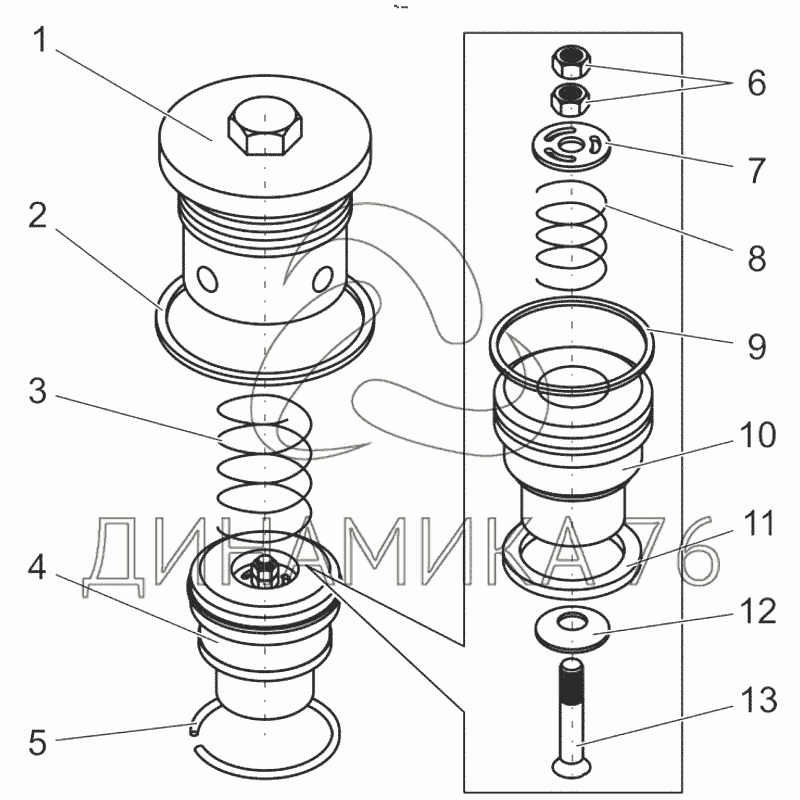 1
2
3
4
5
6
7
8
9
10
11
12
13
ДИНАМИКА 76